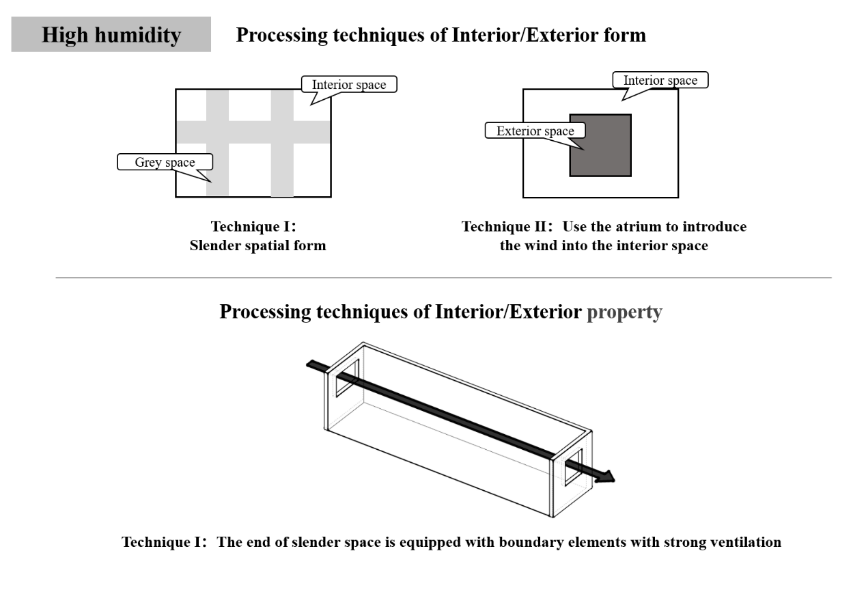 High humidity

Processing techniques of Interior/Exterior form

Interior space

Grey space

Technique I:
Slender spatial form

Interior space

Exterior space

Technique II: Use the atrium to introduce the wind into the interior space

Processing techniques of Interior/Exterior property

Technique I: The end of slender space is equipped with boundary elements with strong ventilation