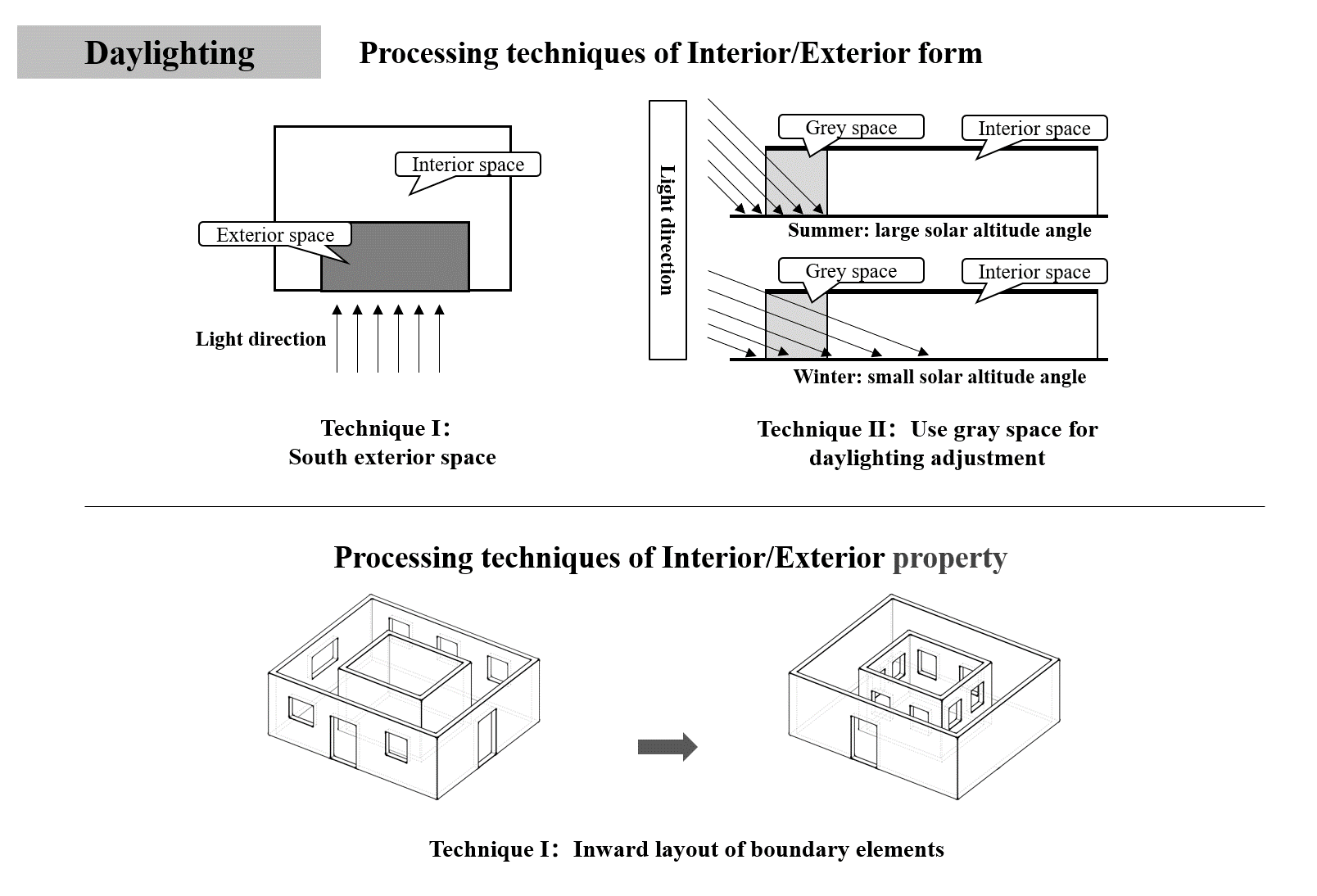 Daylighting

Processing techniques of Interior/Exterior form

Interior space

Exterior space

Light direction

Technique I: South exterior space

Light direction

Grey space

Interior space

Summer: large solar altitude angle

Grey space

Interior space

Winter: small solar altitude angle

Technique II: Use gray space for daylighting adjustment

Processing techniques of Interior/Exterior property

Technique I: Inward layout of boundary elements